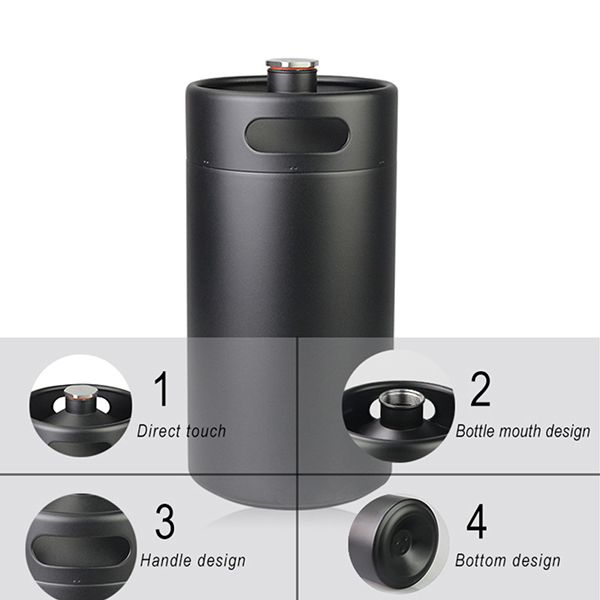 1
Direct touch

2
Bottle mouth design

3
Handle design

4
Bottom design