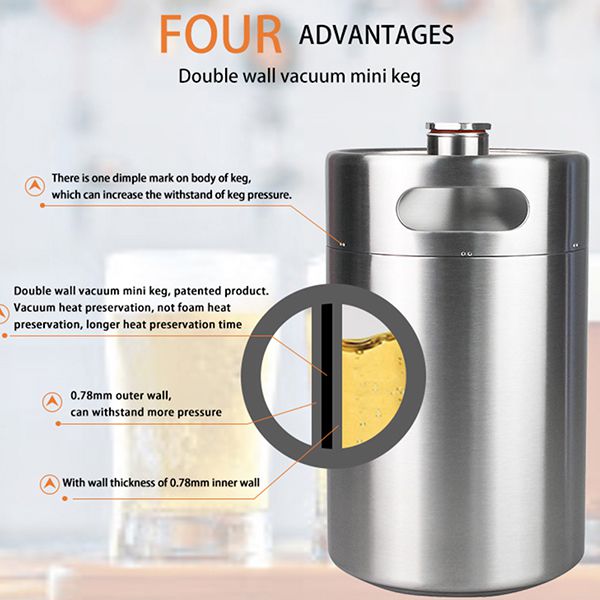 FOUR ADVANTAGES

Double wall vacuum mini keg

There is one dimple mark on body of keg, which can increase the withstand of keg pressure.

Double wall vacuum mini keg, patented product. Vacuum heat preservation, not foam heat preservation, longer heat preservation time

0.78mm outer wall, can withstand more pressure

With wall thickness of 0.78mm inner wall