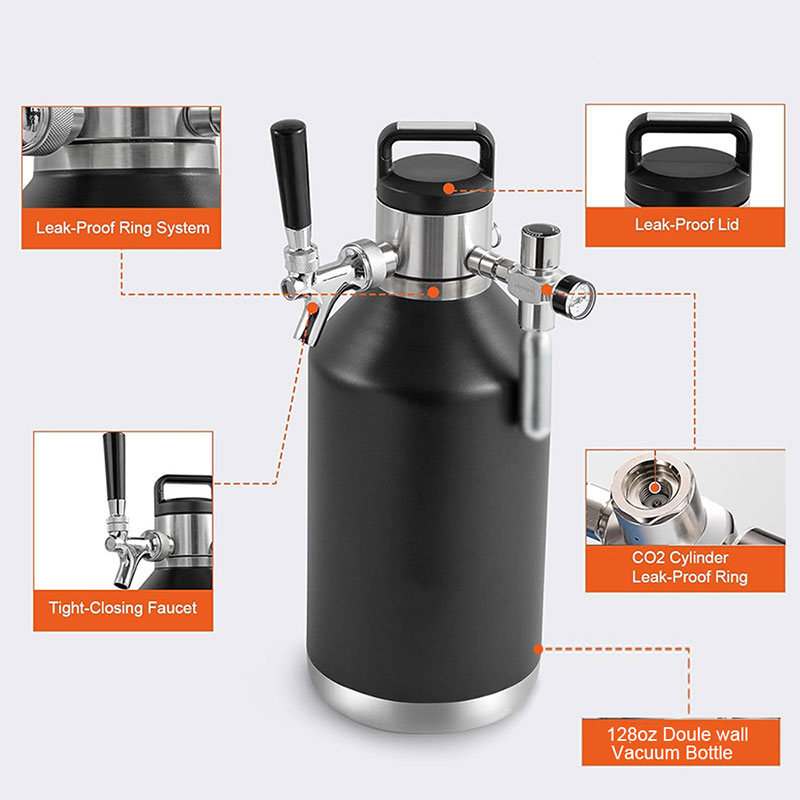 Leak-Proof Ring System

Leak-Proof Lid

Tight-Closing Faucet

CO2 Cylinder Leak-Proof Ring

128oz Doule wall Vacuum Bottle